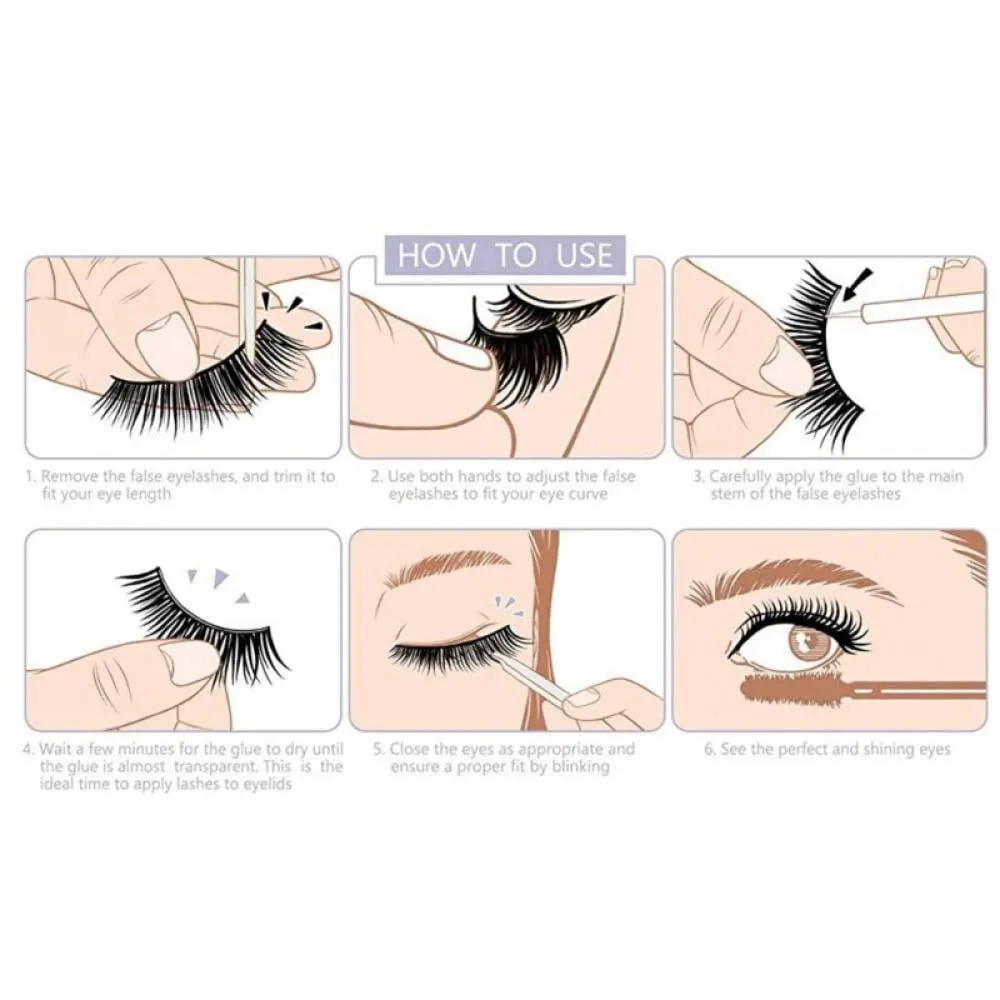 HOW TO USE

1. Remove the false eyelashes, and trim it to fit your eye length

2. Use both hands to adjust the false eyelashes to fit your eye curve

3. Carefully apply the glue to the main stem of the false eyelashes

4. Wait a few minutes for the glue to dry until the glue is almost transparent. This is the ideal time to apply lashes to eyelids

5. Close the eyes as appropriate and ensure a proper fit by blinking

6. See the perfect and shining eyes